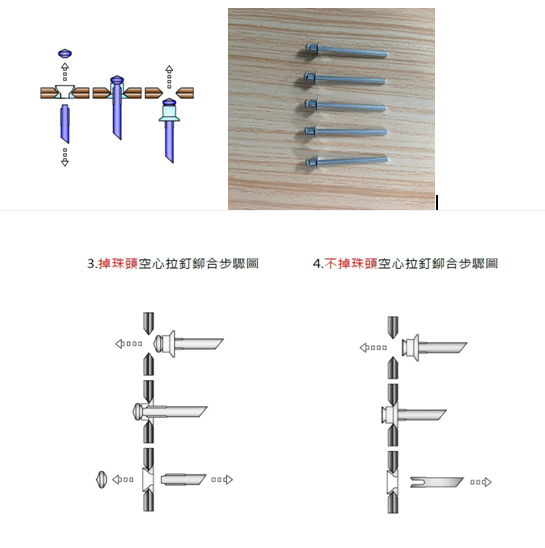 3.掉珠頭空心拉釘鉚合步驟圖

4.不掉珠頭空心拉釘鉚合步驟圖